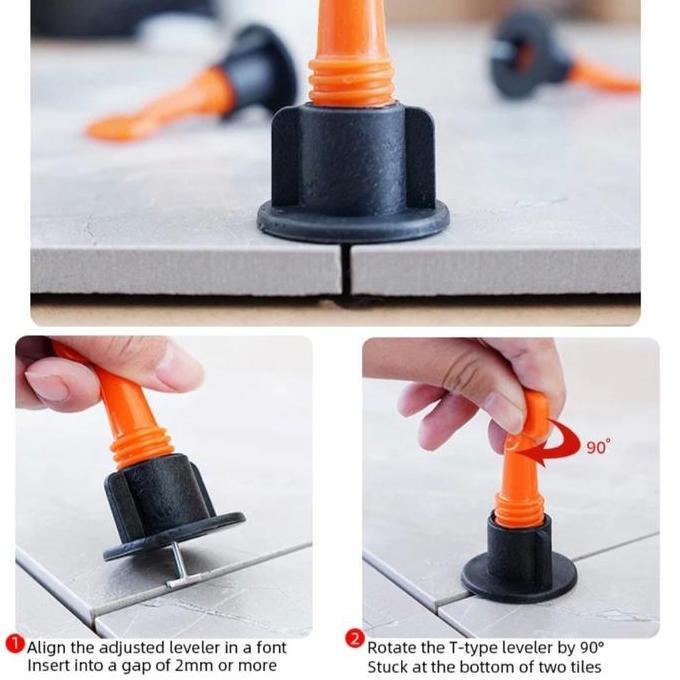 90°

1 Align the adjusted leveler in a font
Insert into a gap of 2mm or more

2 Rotate the T-type leveler by 90°
Stuck at the bottom of two tiles