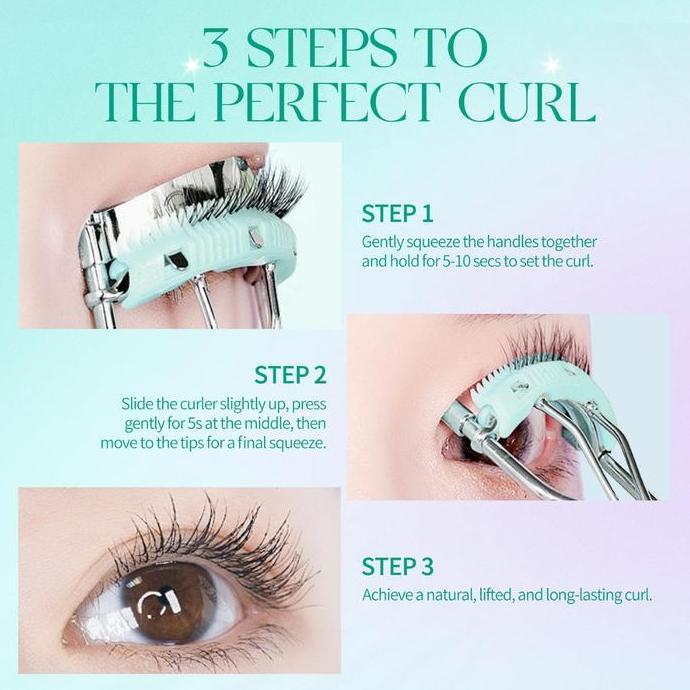 3 STEPS TO THE PERFECT CURL

STEP 1
Gently squeeze the handles together and hold for 5-10 secs to set the curl.

STEP 2
Slide the curler slightly up, press gently for 5s at the middle, then move to the tips for a final squeeze.

STEP 3
Achieve a natural, lifted, and long-lasting curl.