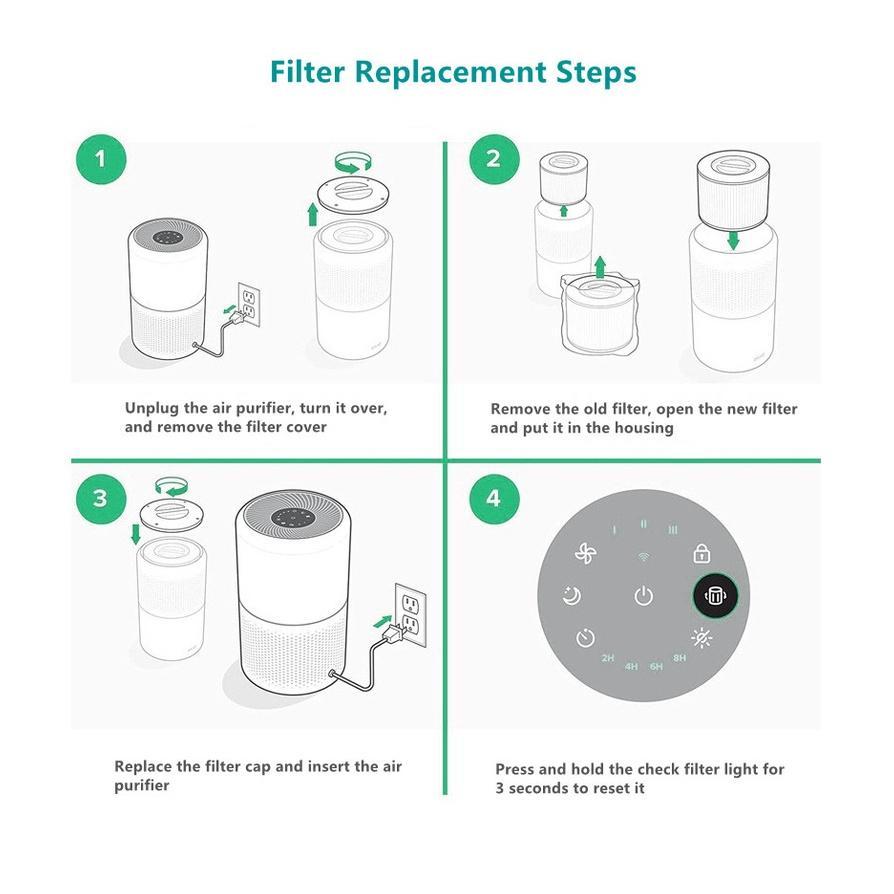 Filter Replacement Steps

1

Unplug the air purifier, turn it over, and remove the filter cover

2

Remove the old filter, open the new filter and put it in the housing

3

Replace the filter cap and insert the air purifier

4

I II III

2H 4H 6H 8H

Press and hold the check filter light for 3 seconds to reset it