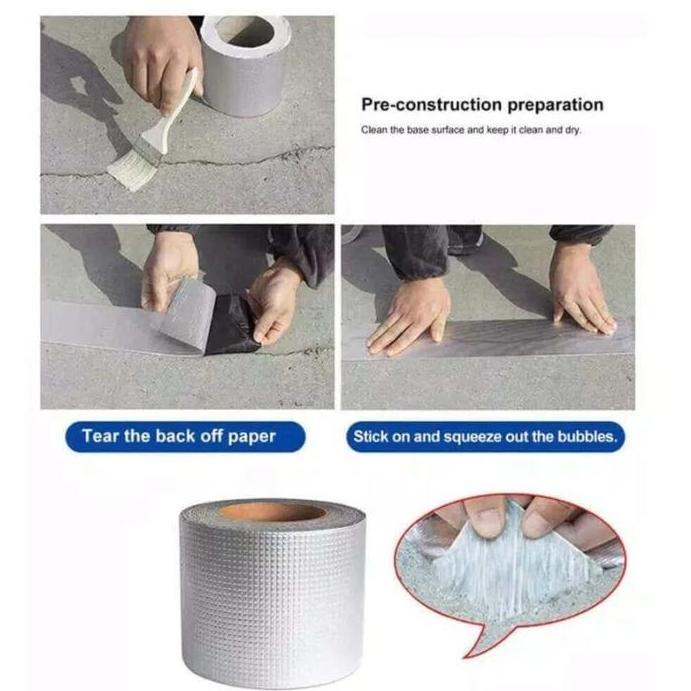 Pre-construction preparation

Clean the base surface and keep it clean and dry.

Tear the back off paper

Stick on and squeeze out the bubbles.