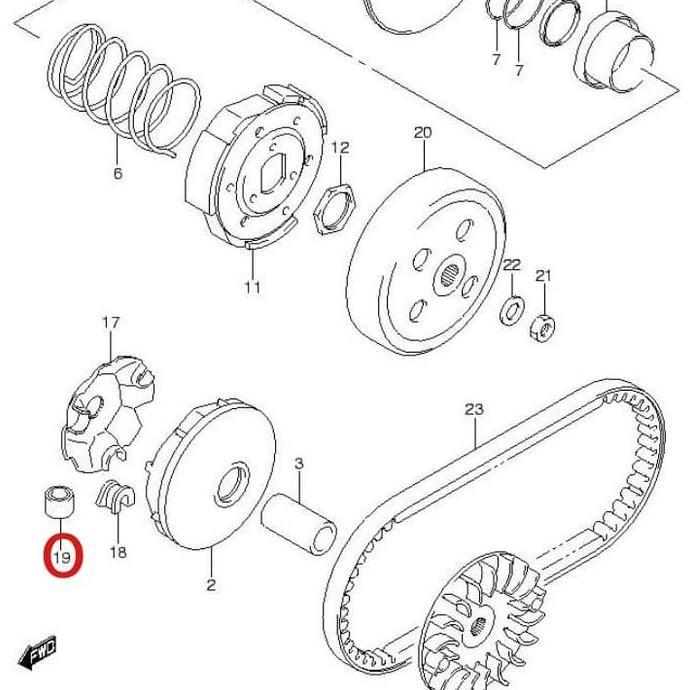 7
7
6
12
20
11
22
21
17
23
3
19
18
2
FWD