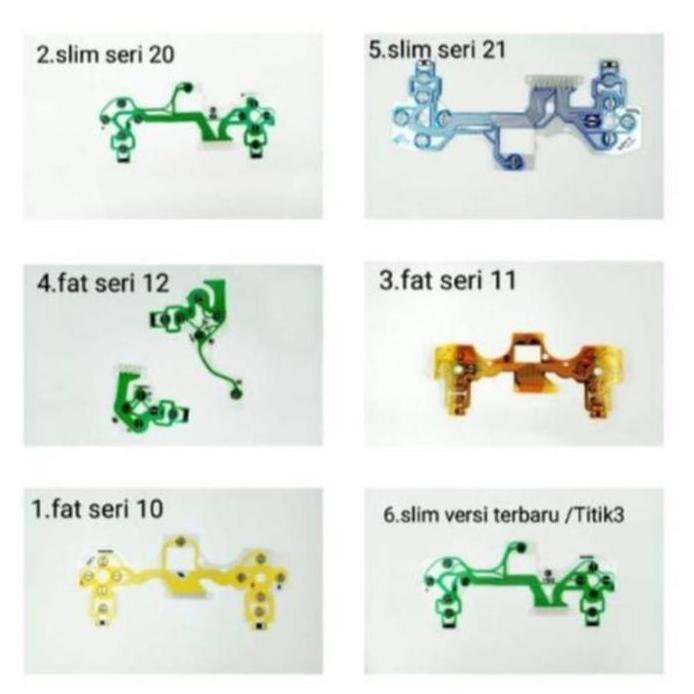 2.slim seri 20

5.slim seri 21

4.fat seri 12

3.fat seri 11

1.fat seri 10

6.slim versi terbaru /Titik3