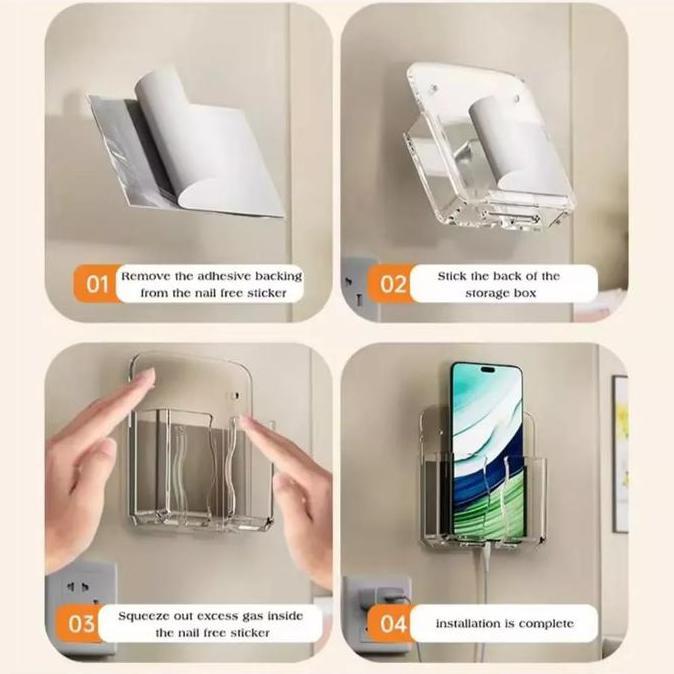 01 Remove the adhesive backing from the nail free sticker

02 Stick the back of the storage box

03 Squeeze out excess gas inside the nail free sticker

04 installation is complete