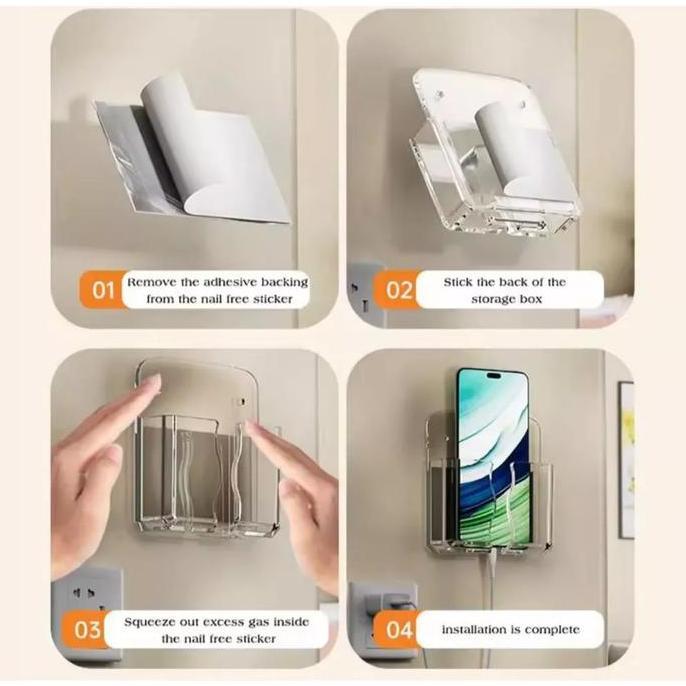 01 Remove the adhesive backing from the nail free sticker

02 Stick the back of the storage box

03 Squeeze out excess gas inside the nail free sticker

04 installation is complete