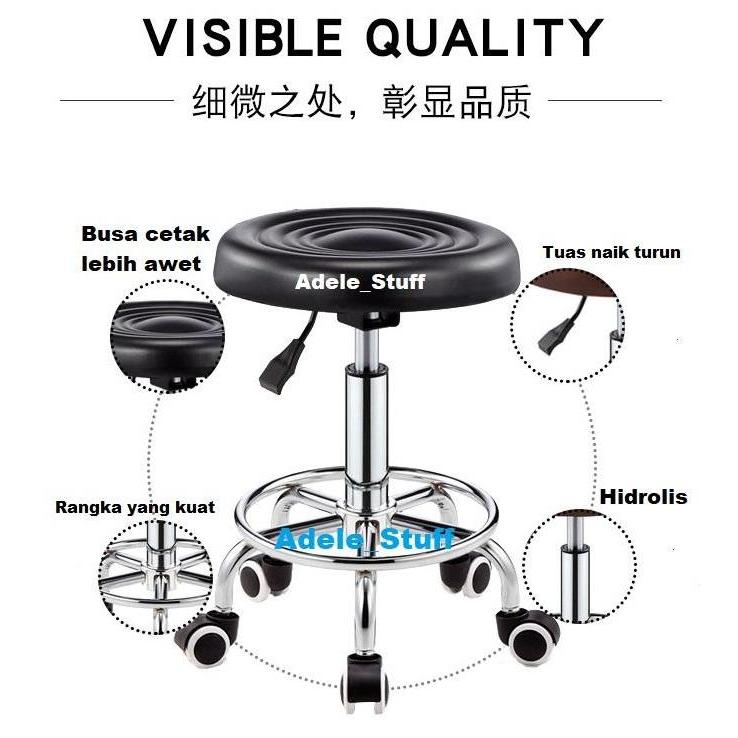 VISIBLE QUALITY

细微之处，彰显品质

Busa cetak lebih awet

Adele_Stuff

Tuas naik turun

Rangka yang kuat

Adele_Stuff

Hidrolis