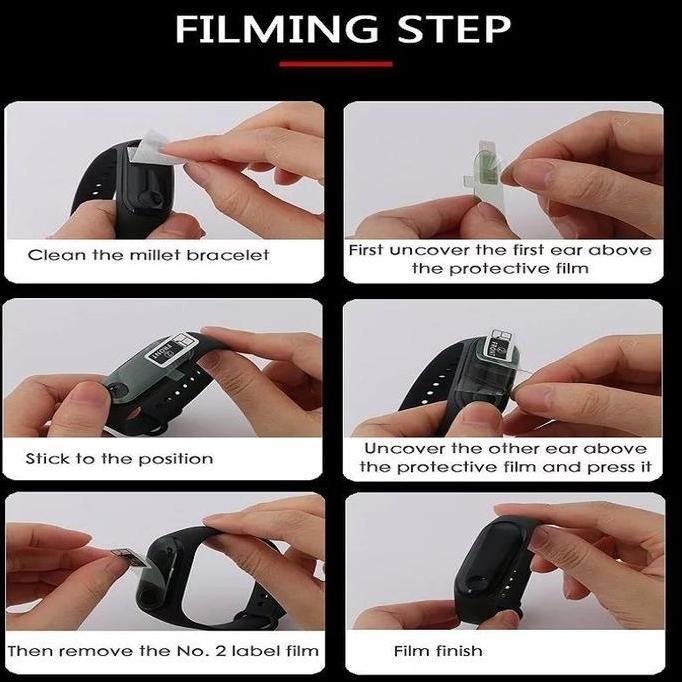 FILMING STEP

Clean the millet bracelet

First uncover the first ear above the protective film

Stick to the position

Uncover the other ear above the protective film and press it

Then remove the No. 2 label film

Film finish