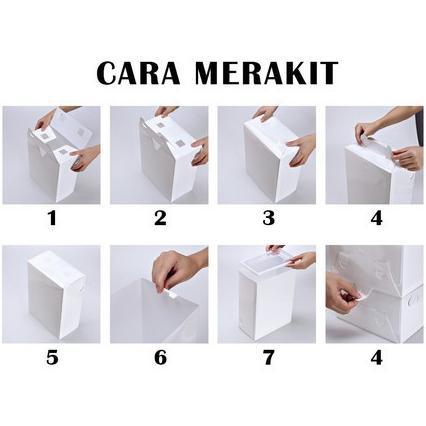 CARA MERAKIT

1

2

3

4

5

6

7

4