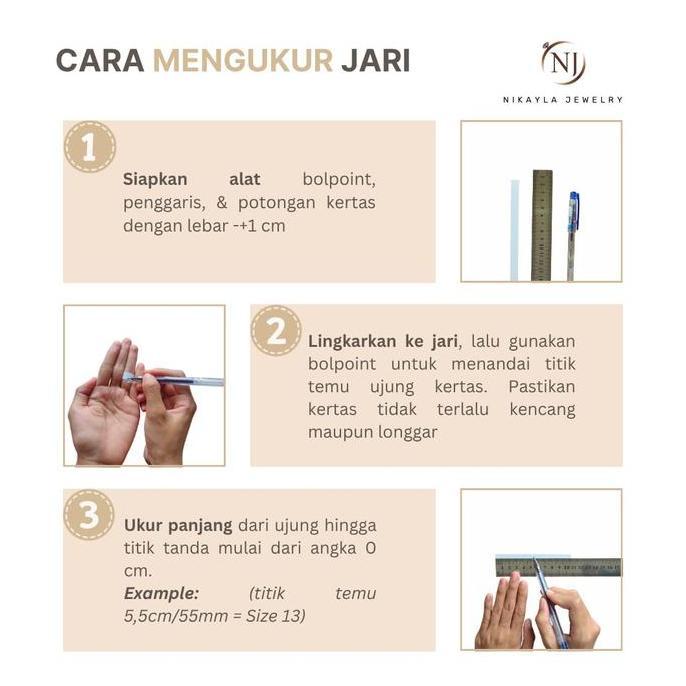 CARA MENGUKUR JARI

NJ
NIKAYLA JEWELRY

1

Siapkan alat bolpoint, penggaris, & potongan kertas dengan lebar -+1 cm

2

Lingkarkan ke jari, lalu gunakan bolpoint untuk menandai titik temu ujung kertas. Pastikan kertas tidak terlalu kencang maupun longgar

3

Ukur panjang dari ujung hingga titik tanda mulai dari angka 0 cm.
Example: (titik temu 5,5cm/55mm = Size 13)