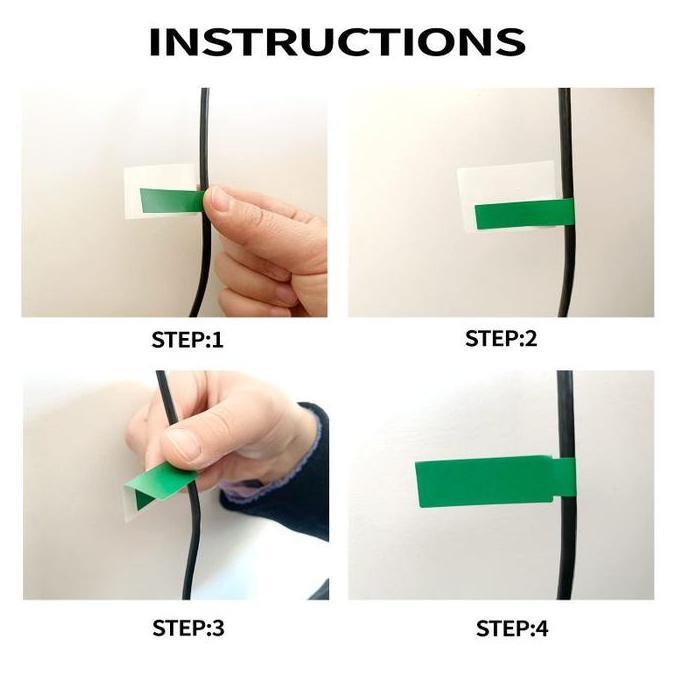 INSTRUCTIONS

STEP:1

STEP:2

STEP:3

STEP:4