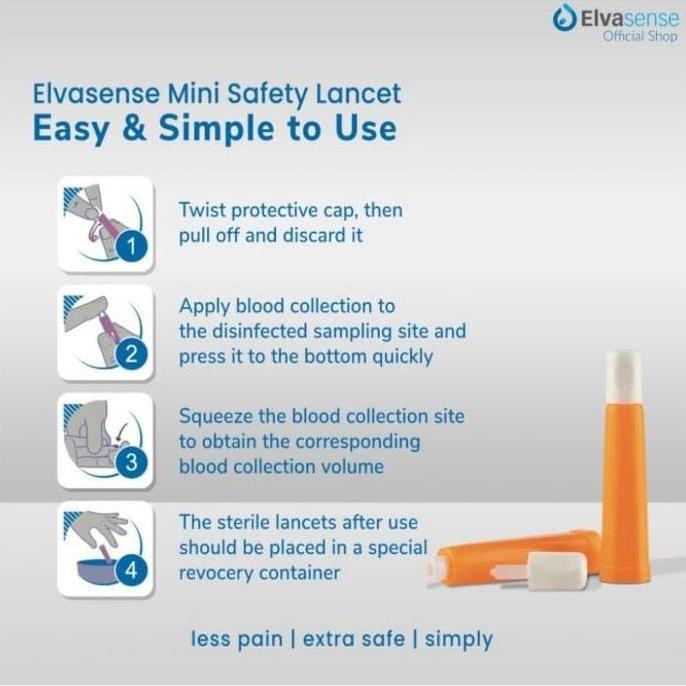 Elvasense
Official Shop

Elvasense Mini Safety Lancet
Easy & Simple to Use

1
Twist protective cap, then pull off and discard it

2
Apply blood collection to the disinfected sampling site and press it to the bottom quickly

3
Squeeze the blood collection site to obtain the corresponding blood collection volume

4
The sterile lancets after use should be placed in a special revocery container

less pain | extra safe | simply