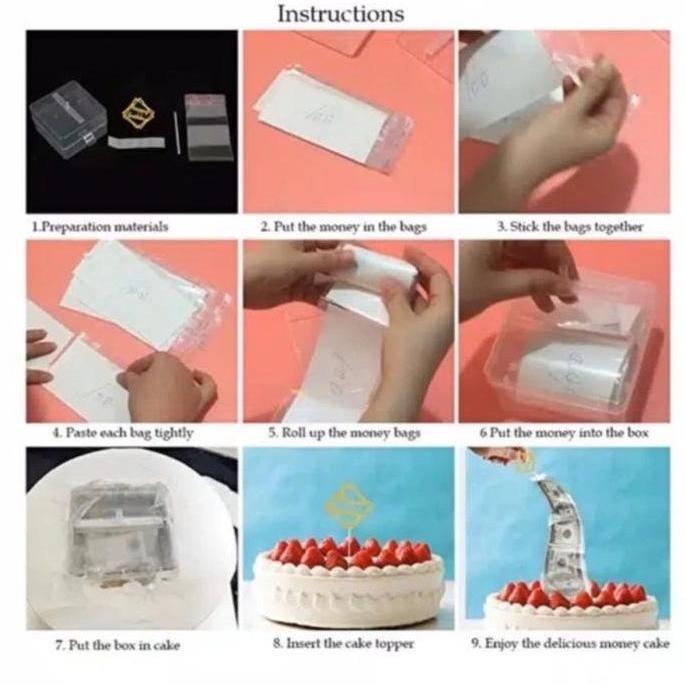 Instructions

1.Preparation materials

2. Put the money in the bags

3. Stick the bags together

4. Paste each bag tightly

5. Roll up the money bags

6 Put the money into the box

7. Put the box in cake

8. Insert the cake topper

9. Enjoy the delicious money cake