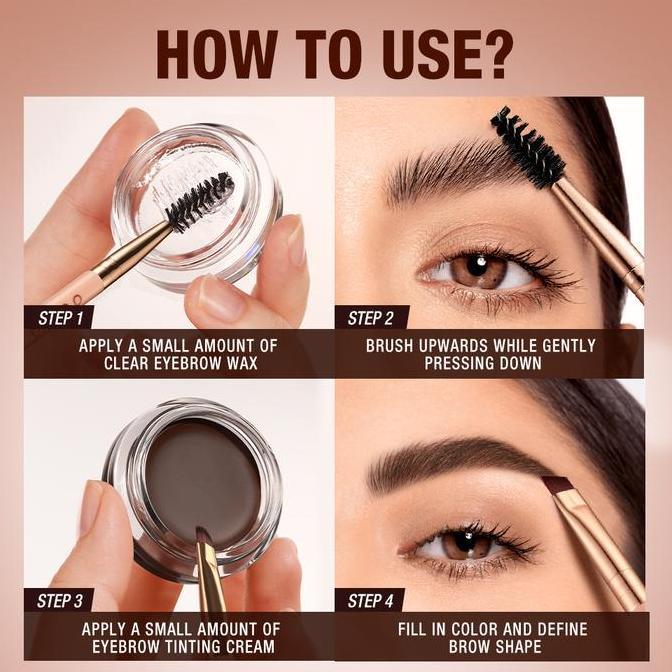 HOW TO USE?

STEP 1
APPLY A SMALL AMOUNT OF CLEAR EYEBROW WAX

STEP 2
BRUSH UPWARDS WHILE GENTLY PRESSING DOWN

STEP 3
APPLY A SMALL AMOUNT OF EYEBROW TINTING CREAM

STEP 4
FILL IN COLOR AND DEFINE BROW SHAPE