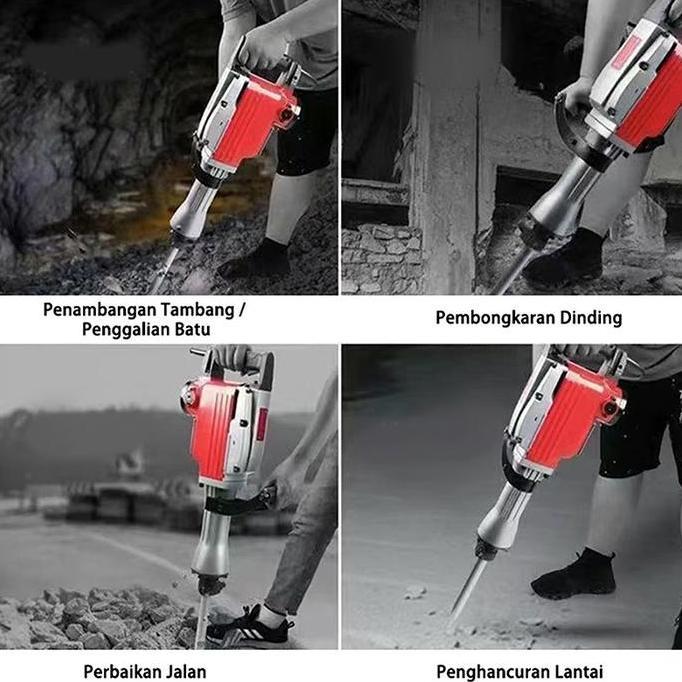 Penambangan Tambang / Penggalian Batu

Pembongkaran Dinding

Perbaikan Jalan

Penghancuran Lantai