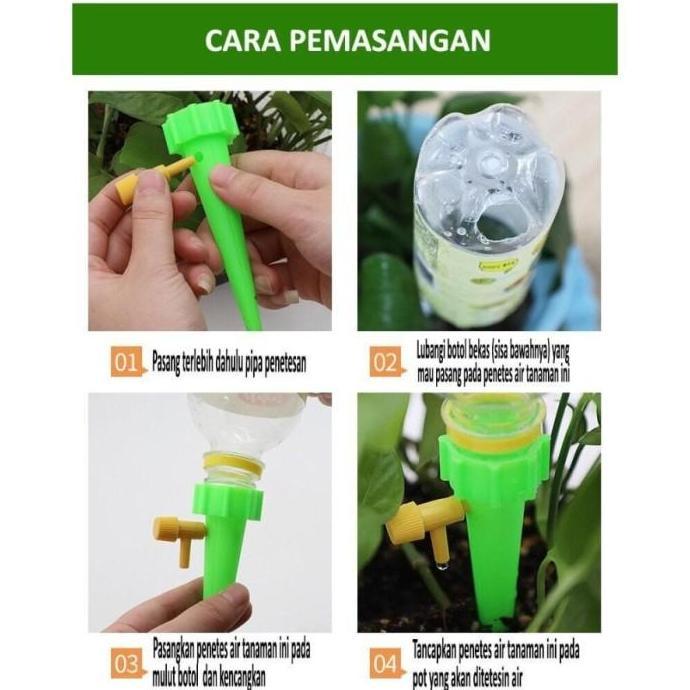 CARA PEMASANGAN

01 Pasang terlebih dahulu pipa penetesan

02 Lubangi botol bekas (sisa bawahnya) yang mau pasang pada penetes air tanaman ini

03 Pasangkan penetes air tanaman ini pada mulut botol dan kencangkan

04 Tancapkan penetes air tanaman ini pada pot yang akan ditetesin air