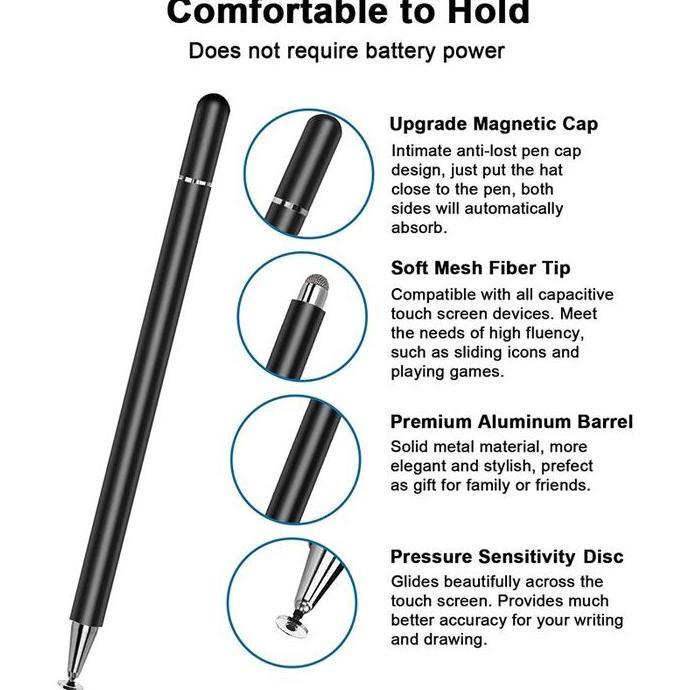 Comfortable to Hold

Does not require battery power

Upgrade Magnetic Cap

Intimate anti-lost pen cap design, just put the hat close to the pen, both sides will automatically absorb.

Soft Mesh Fiber Tip

Compatible with all capacitive touch screen devices. Meet the needs of high fluency, such as sliding icons and playing games.

Premium Aluminum Barrel

Solid metal material, more elegant and stylish, prefect as gift for family or friends.

Pressure Sensitivity Disc

Glides beautifully across the touch screen. Provides much better accuracy for your writing and drawing.