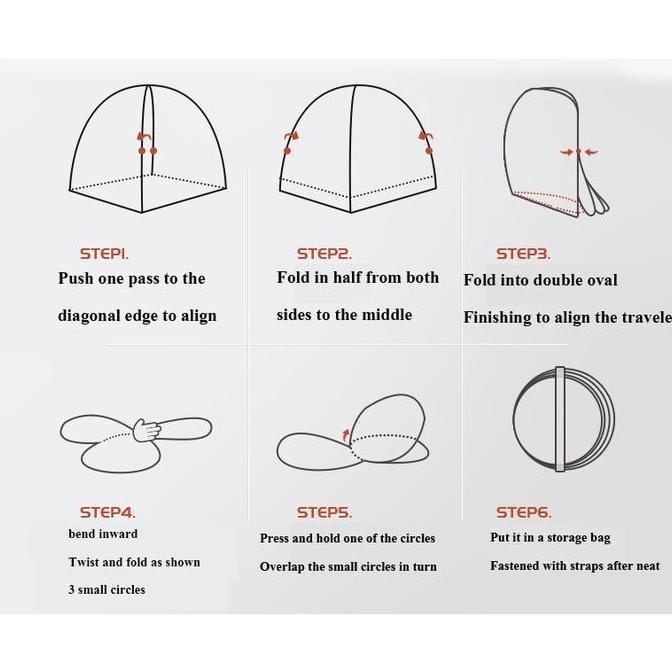 STEP1.
Push one pass to the diagonal edge to align

STEP2.
Fold in half from both sides to the middle

STEP3.
Fold into double oval
Finishing to align the travele

STEP4.
bend inward
Twist and fold as shown
3 small circles

STEP5.
Press and hold one of the circles
Overlap the small circles in turn

STEP6.
Put it in a storage bag
Fastened with straps after neat