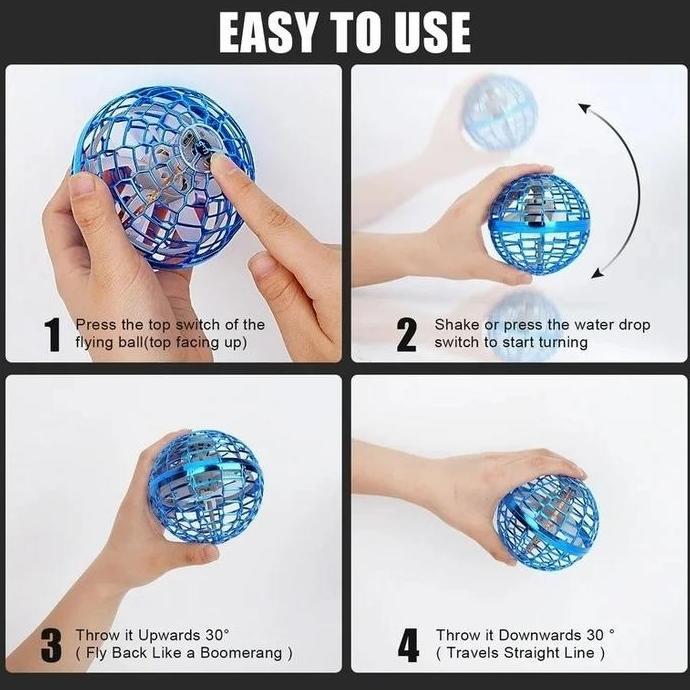 EASY TO USE

1 Press the top switch of the flying ball(top facing up)

2 Shake or press the water drop switch to start turning

3 Throw it Upwards 30°
( Fly Back Like a Boomerang )

4 Throw it Downwards 30 °
( Travels Straight Line )