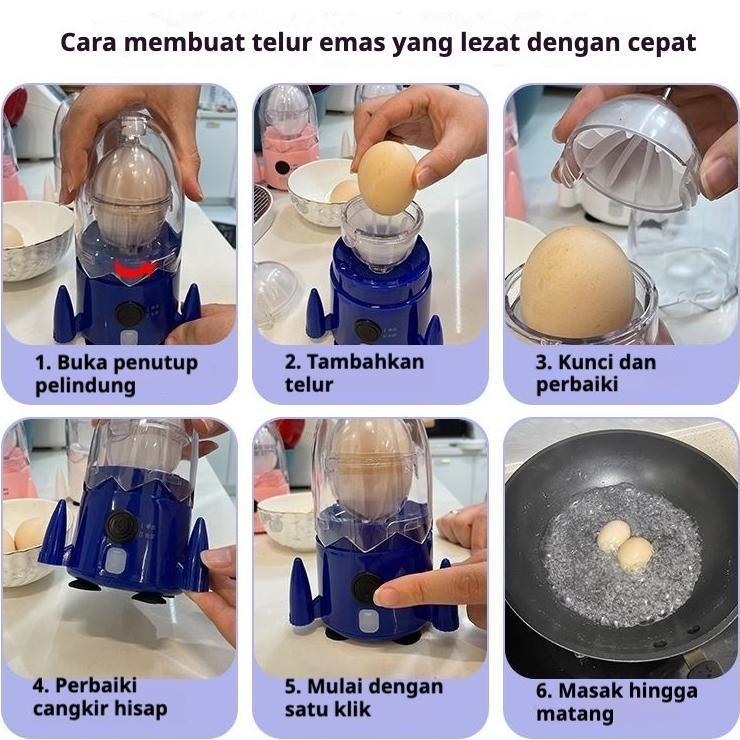 Cara membuat telur emas yang lezat dengan cepat

1. Buka penutup pelindung

2. Tambahkan telur

3. Kunci dan perbaiki

4. Perbaiki cangkir hisap

5. Mulai dengan satu klik

6. Masak hingga matang