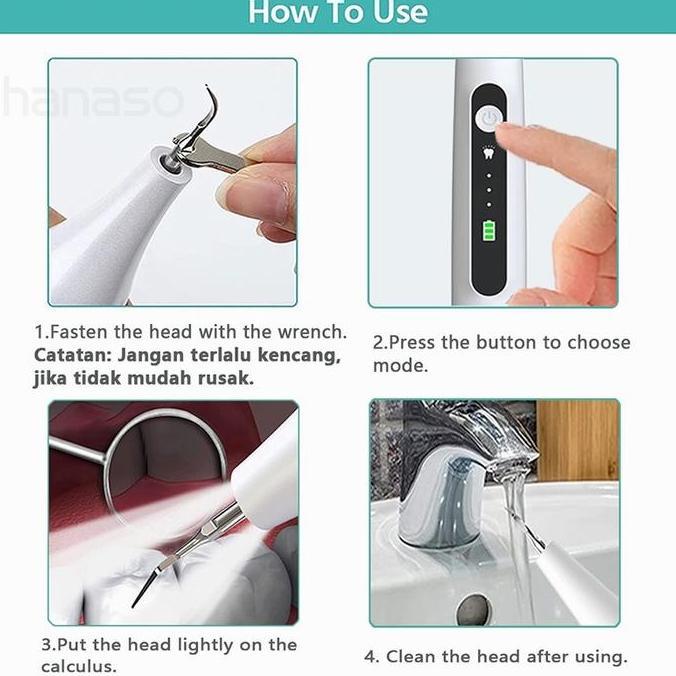 How To Use

hanaso

1.Fasten the head with the wrench.
Catatan: Jangan terlalu kencang, jika tidak mudah rusak.

2.Press the button to choose mode.

3.Put the head lightly on the calculus.

4. Clean the head after using.