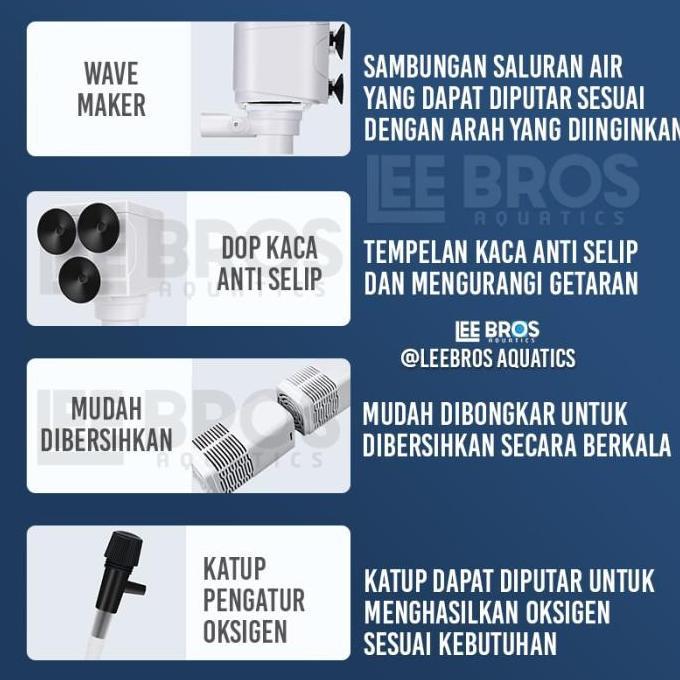 WAVE MAKER

SAMBUNGAN SALURAN AIR YANG DAPAT DIPUTAR SESUAI DENGAN ARAH YANG DIINGINKAN

LEE BROS AQUATICS

DOP KACA ANTI SELIP

LEE BROS AQUATICS

TEMPELAN KACA ANTI SELIP DAN MENGURANGI GETARAN

LEE BROS AQUATICS
@LEEBROS AQUATICS

MUDAH DIBERSIHKAN

LEE BROS AQUATICS

MUDAH DIBONGKAR UNTUK DIBERSIHKAN SECARA BERKALA

KATUP PENGATUR OKSIGEN

KATUP DAPAT DIPUTAR UNTUK MENGHASILKAN OKSIGEN SESUAI KEBUTUHAN