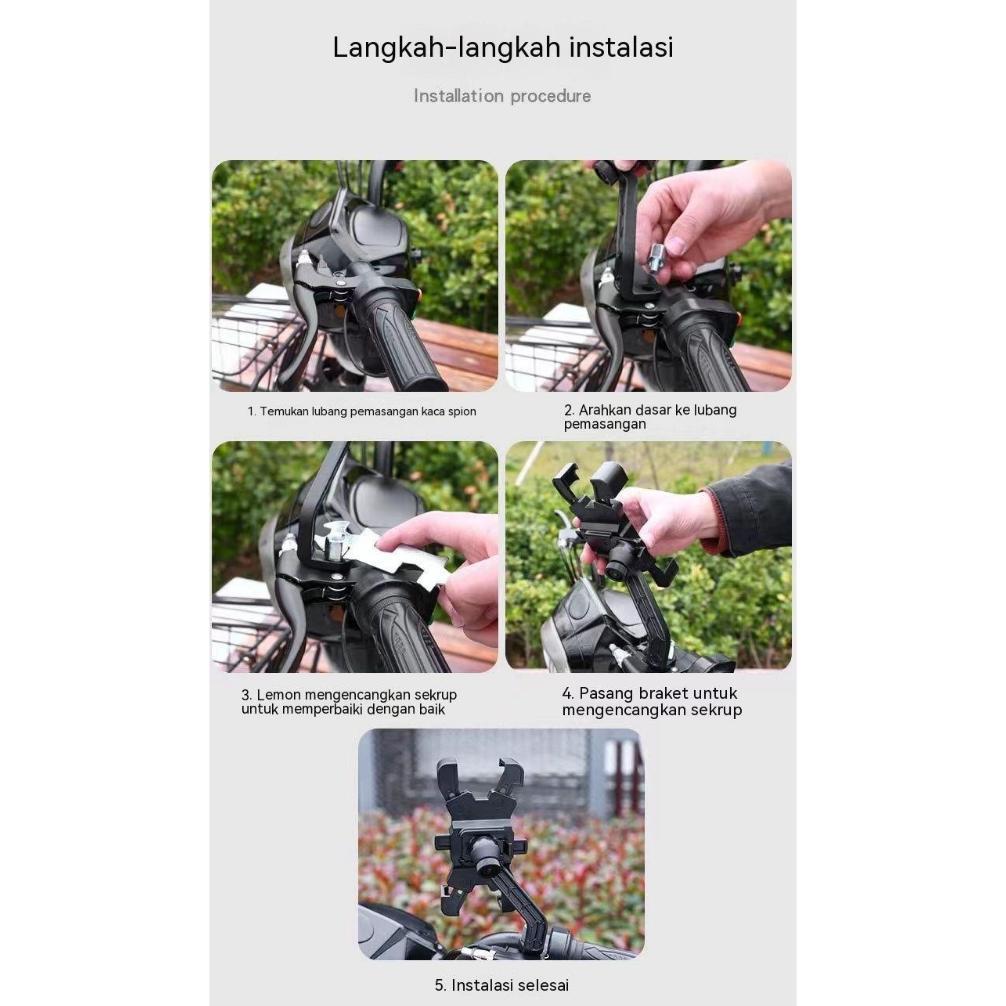 Langkah-langkah instalasi

Installation procedure

1. Temukan lubang pemasangan kaca spion

2. Arahkan dasar ke lubang pemasangan

3. Lemon mengencangkan sekrup untuk memperbaiki dengan baik

4. Pasang braket untuk mengencangkan sekrup

5. Instalasi selesai