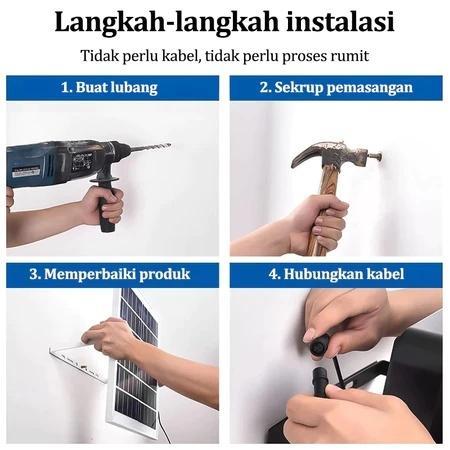 Langkah-langkah instalasi

Tidak perlu kabel, tidak perlu proses rumit

1. Buat lubang

2. Sekrup pemasangan

3. Memperbaiki produk

4. Hubungkan kabel