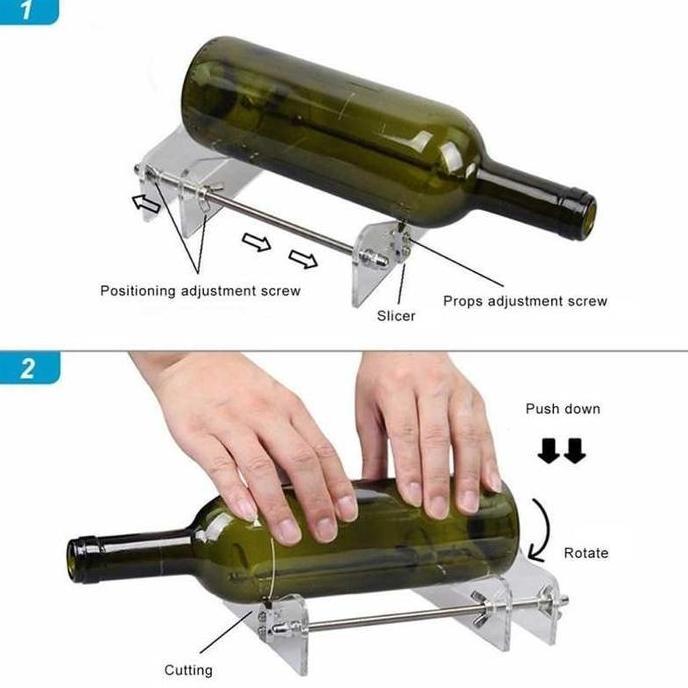 1

Positioning adjustment screw

Slicer

Props adjustment screw

2

Push down

Rotate

Cutting