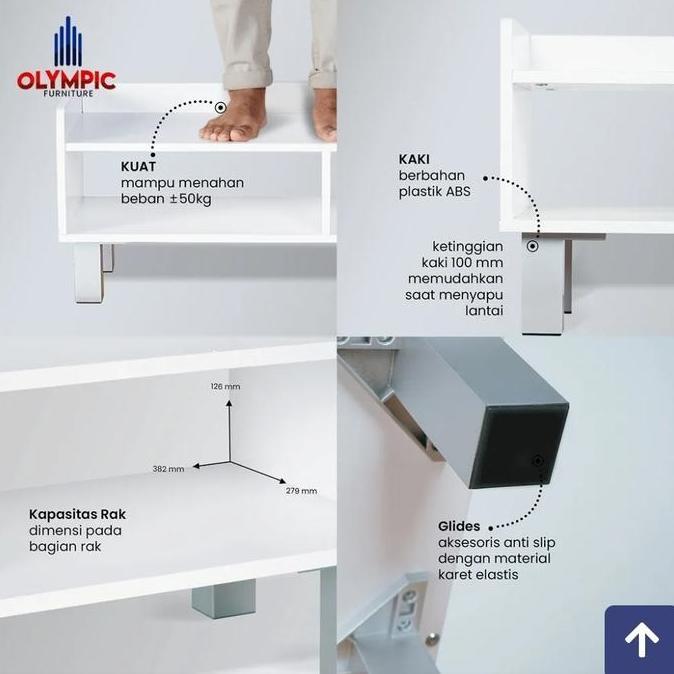 OLYMPIC
FURNITURE

KUAT
mampu menahan beban ±50kg

KAKI
berbahan plastik ABS

ketinggian kaki 100 mm memudahkan saat menyapu lantai

126 mm

382 mm

279 mm

Kapasitas Rak
dimensi pada bagian rak

Glides
aksesoris anti slip dengan material karet elastis