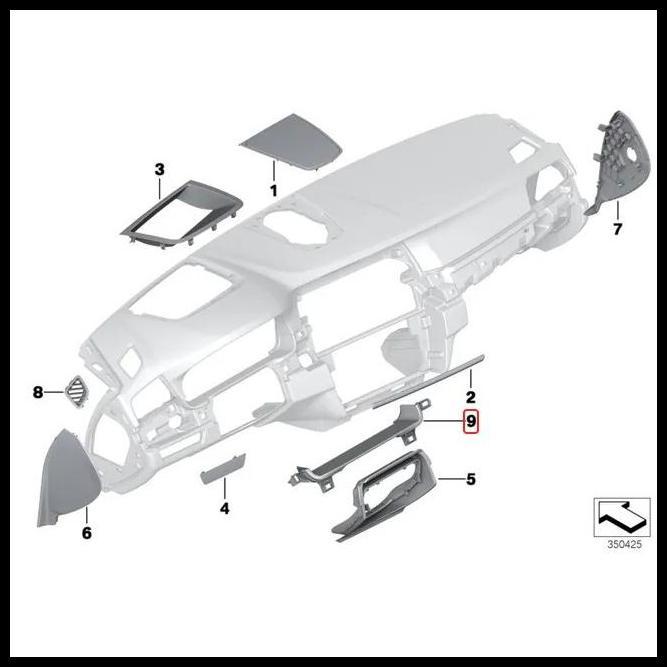 3
1
7
8
2
9
5
4
6
350425