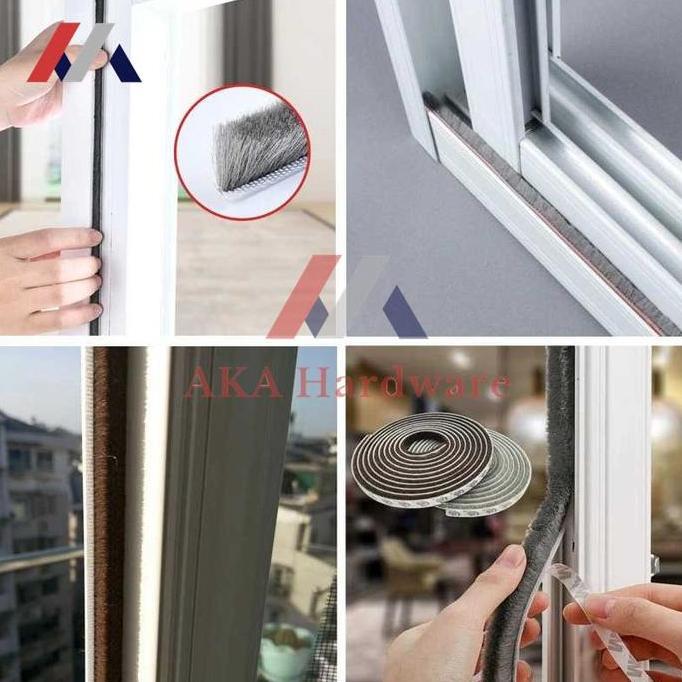 AKA Hardware