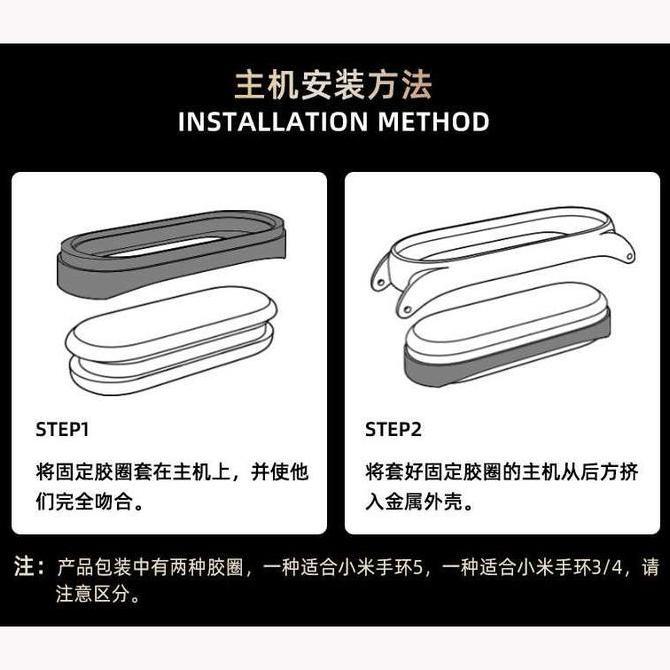 主机安装方法
INSTALLATION METHOD

STEP1

将固定胶圈套在主机上，并使他们完全吻合。

STEP2

将套好固定胶圈的主机从后方挤入金属外壳。

注：产品包装中有两种胶圈，一种适合小米手环5，一种适合小米手环3/4，请注意区分。