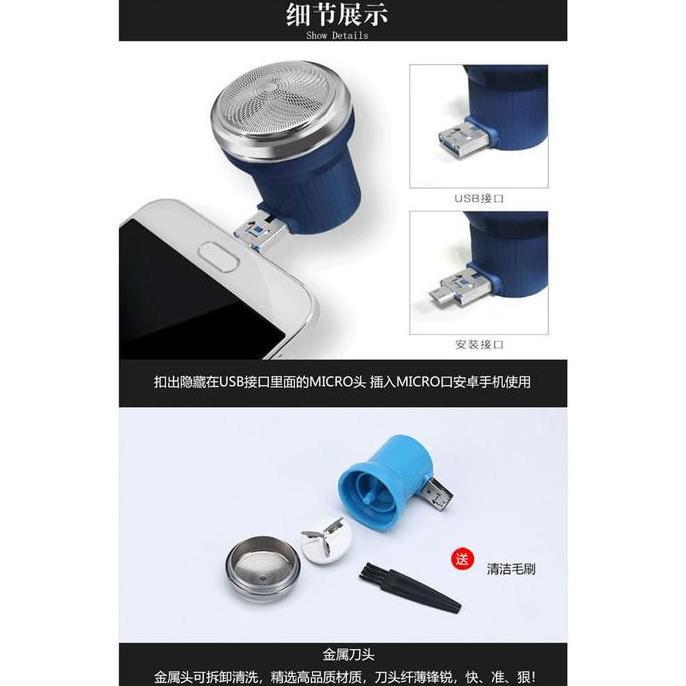 细节展示
Show Details

USB接口

安装接口

扣出隐藏在USB接口里面的MICRO头 插入MICRO口安卓手机使用

送

清洁毛刷

金属刀头

金属头可拆卸清洗，精选高品质材质，刀头纤薄锋锐，快、准、狠！