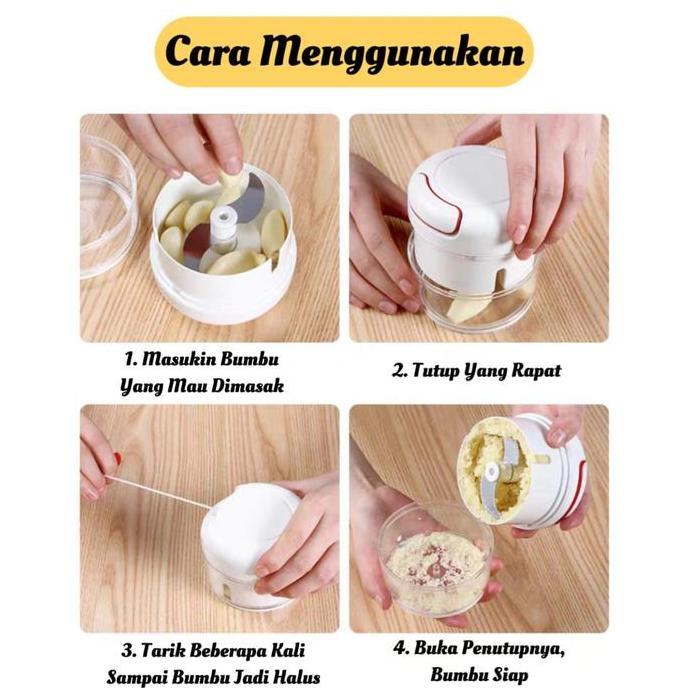 Cara Menggunakan

1. Masukin Bumbu Yang Mau Dimasak

2. Tutup Yang Rapat

3. Tarik Beberapa Kali Sampai Bumbu Jadi Halus

4. Buka Penutupnya, Bumbu Siap