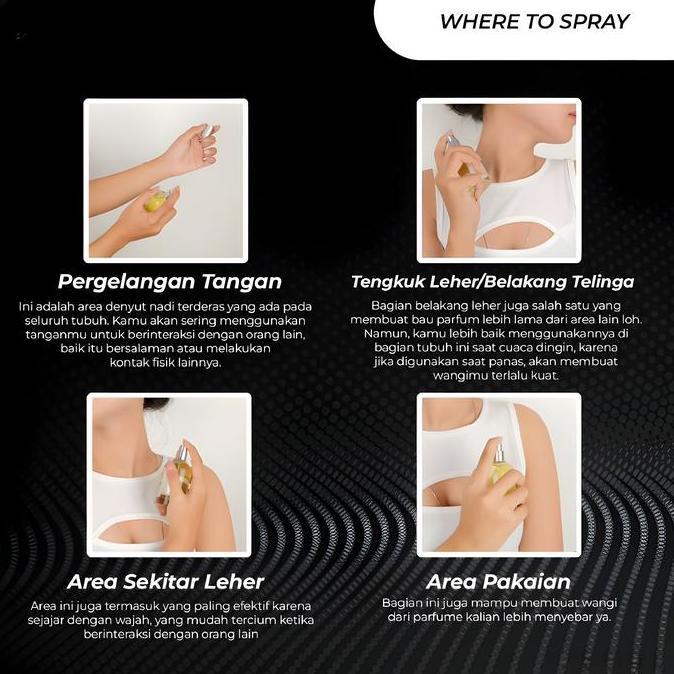 WHERE TO SPRAY

Pergelangan Tangan

Ini adalah area denyut nadi terderas yang ada pada seluruh tubuh. Kamu akan sering menggunakan tanganmu untuk berinteraksi dengan orang lain, baik itu bersalaman atau melakukan kontak fisik lainnya.

Tengkuk Leher/Belakang Telinga

Bagian belakang leher juga salah satu yang membuat bau parfum lebih lama dari area lain loh. Namun, kamu lebih baik menggunakannya di bagian tubuh ini saat cuaca dingin, karena jika digunakan saat panas, akan membuat wangimu terlalu kuat.

Area Sekitar Leher

Area ini juga termasuk yang paling efektif karena sejajar dengan wajah, yang mudah tercium ketika berinteraksi dengan orang lain

Area Pakaian

Bagian ini juga mampu membuat wangi dari parfume kalian lebih menyebar ya.