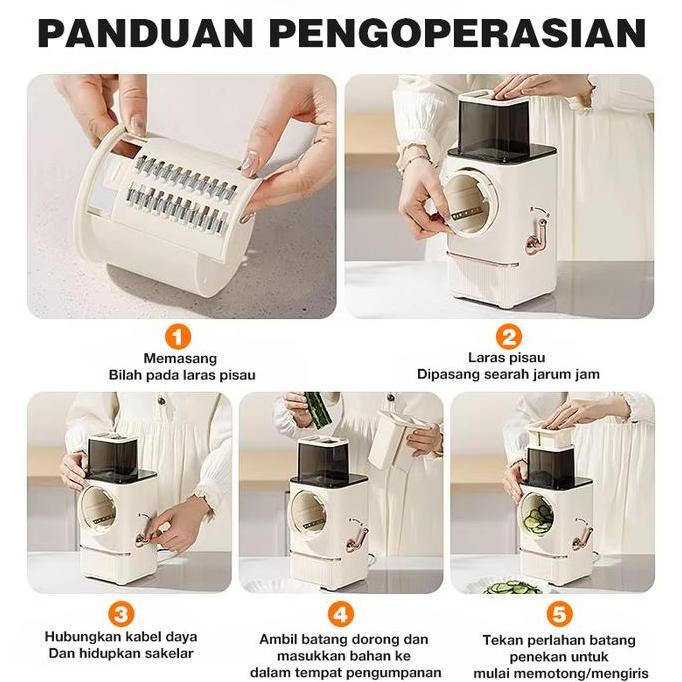 PANDUAN PENGOPERASIAN

1
Memasang
Bilah pada laras pisau

2
Laras pisau
Dipasang searah jarum jam

3
Hubungkan kabel daya
Dan hidupkan sakelar

4
Ambil batang dorong dan masukkan bahan ke dalam tempat pengumpanan

5
Tekan perlahan batang penekan untuk mulai memotong/mengiris