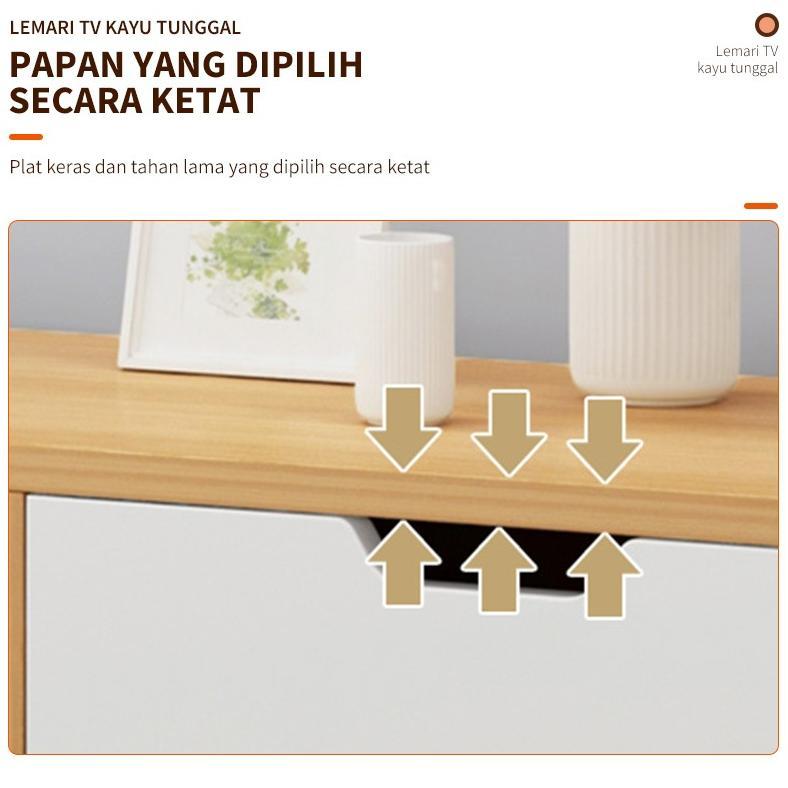 LEMARI TV KAYU TUNGGAL

PAPAN YANG DIPILIH SECARA KETAT

Lemari TV kayu tunggal

Plat keras dan tahan lama yang dipilih secara ketat