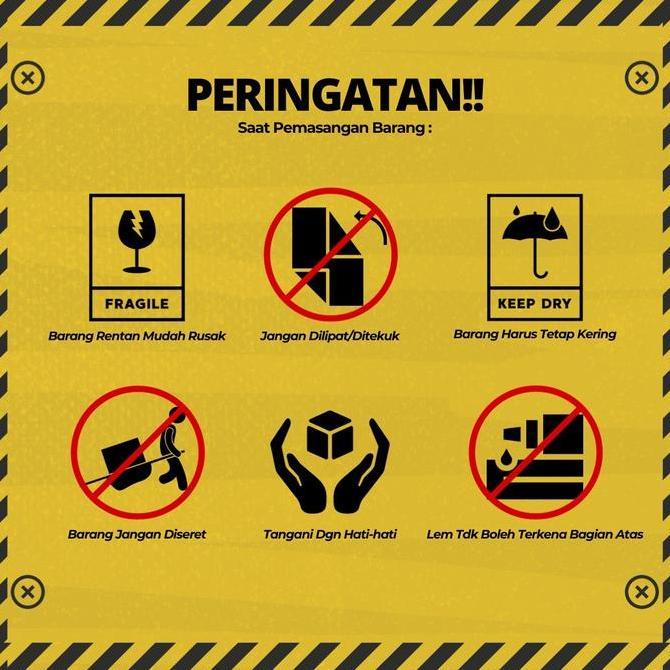 PERINGATAN!!
Saat Pemasangan Barang :

FRAGILE
Barang Rentan Mudah Rusak

Jangan Dilipat/Ditekuk

KEEP DRY
Barang Harus Tetap Kering

Barang Jangan Diseret

Tangani Dgn Hati-hati

Lem Tdk Boleh Terkena Bagian Atas