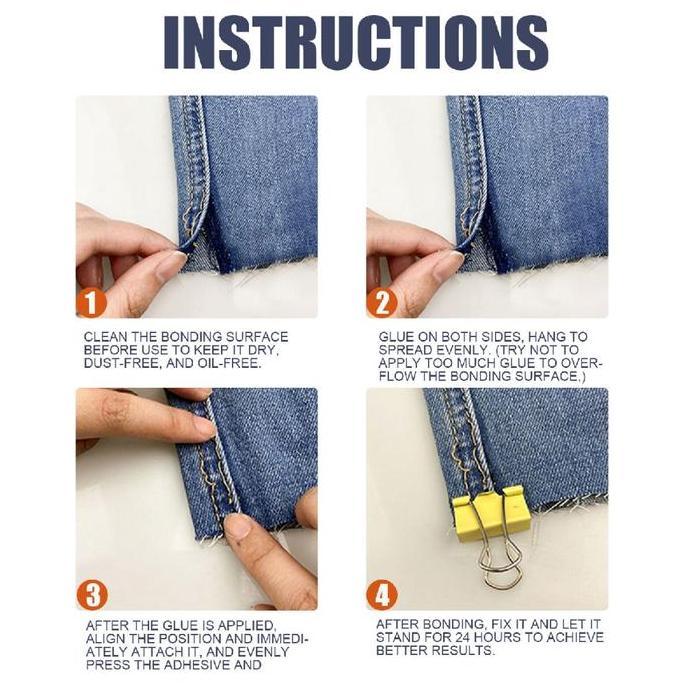 INSTRUCTIONS

1

CLEAN THE BONDING SURFACE BEFORE USE TO KEEP IT DRY, DUST-FREE, AND OIL-FREE.

2

GLUE ON BOTH SIDES, HANG TO SPREAD EVENLY. (TRY NOT TO APPLY TOO MUCH GLUE TO OVERFLOW THE BONDING SURFACE.)

3

AFTER THE GLUE IS APPLIED, ALIGN THE POSITION AND IMMEDIATELY ATTACH IT, AND EVENLY PRESS THE ADHESIVE AND

4

AFTER BONDING, FIX IT AND LET IT STAND FOR 24 HOURS TO ACHIEVE BETTER RESULTS.