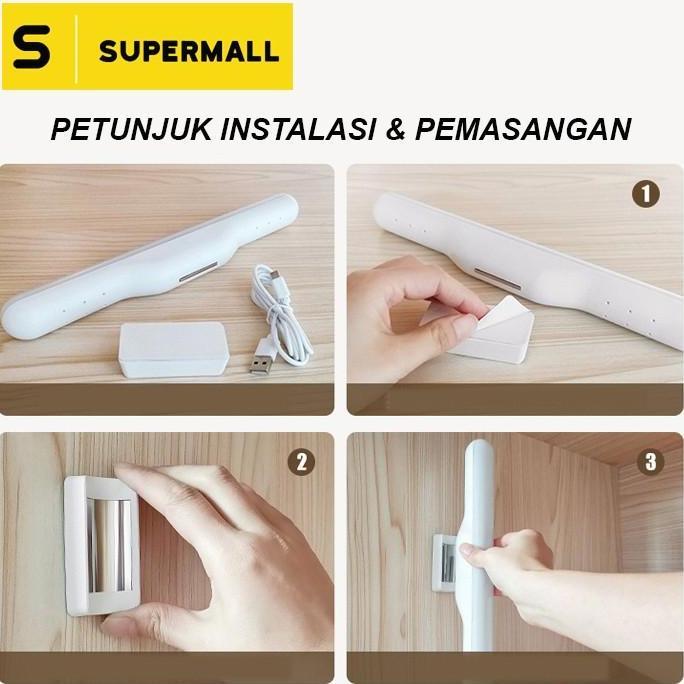 S SUPERMALL

PETUNJUK INSTALASI & PEMASANGAN

1

2

3