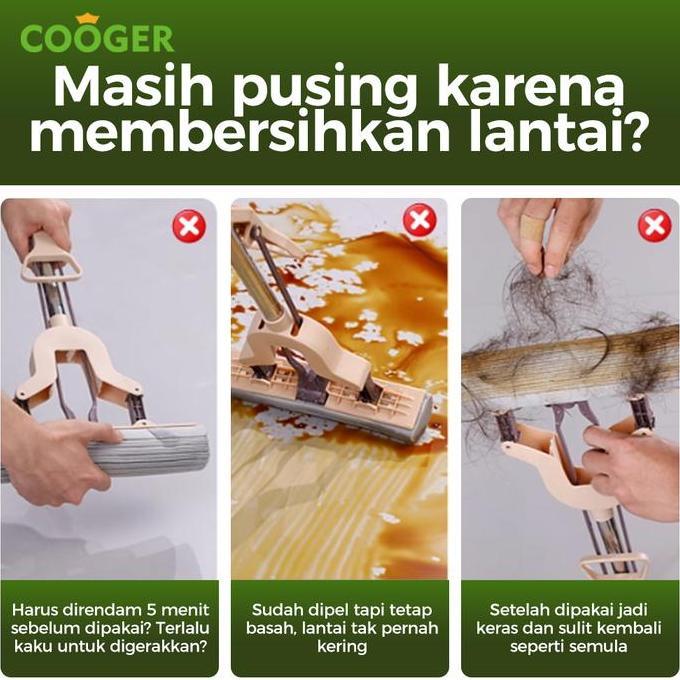 COOGER

Masih pusing karena membersihkan lantai?

Harus direndam 5 menit sebelum dipakai? Terlalu kaku untuk digerakkan?

Sudah dipel tapi tetap basah, lantai tak pernah kering

Setelah dipakai jadi keras dan sulit kembali seperti semula