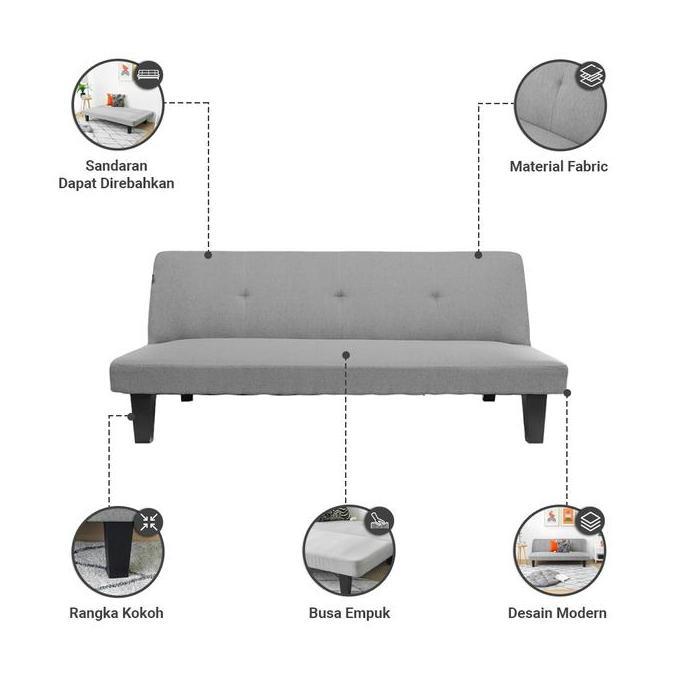 Sandaran
Dapat Direbahkan

Material Fabric

Rangka Kokoh

Busa Empuk

Desain Modern