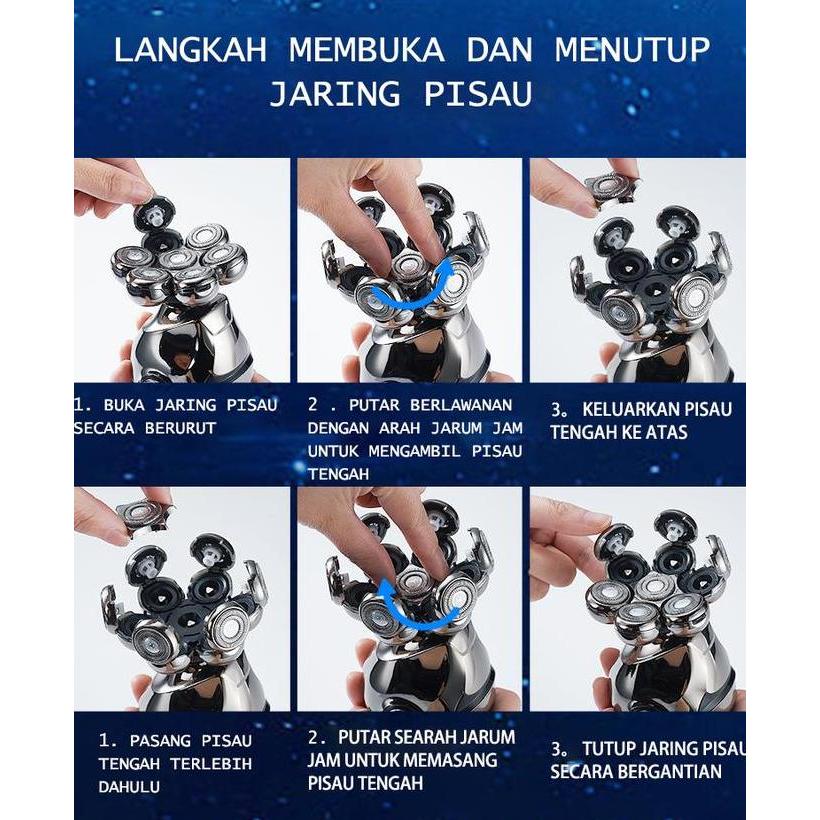 LANGKAH MEMBUKA DAN MENUTUP JARING PISAU

1. BUKA JARING PISAU SECARA BERURUT

2 . PUTAR BERLAWANAN DENGAN ARAH JARUM JAM UNTUK MENGAMBIL PISAU TENGAH

3。 KELUARKAN PISAU TENGAH KE ATAS

1. PASANG PISAU TENGAH TERLEBIH DAHULU

2. PUTAR SEARAH JARUM JAM UNTUK MEMASANG PISAU TENGAH

3。 TUTUP JARING PISAU SECARA BERGANTIAN