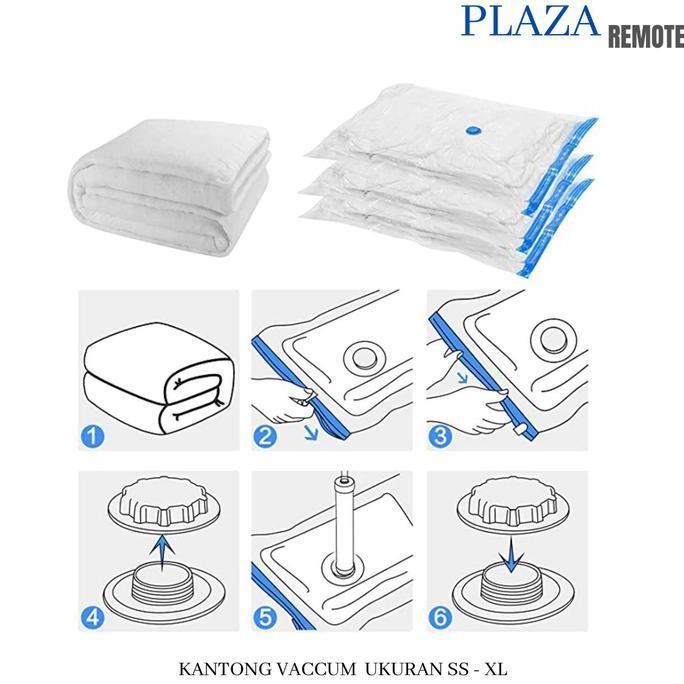 PLAZA REMOTE

1
2
3
4
5
6

KANTONG VACCUM UKURAN SS - XL