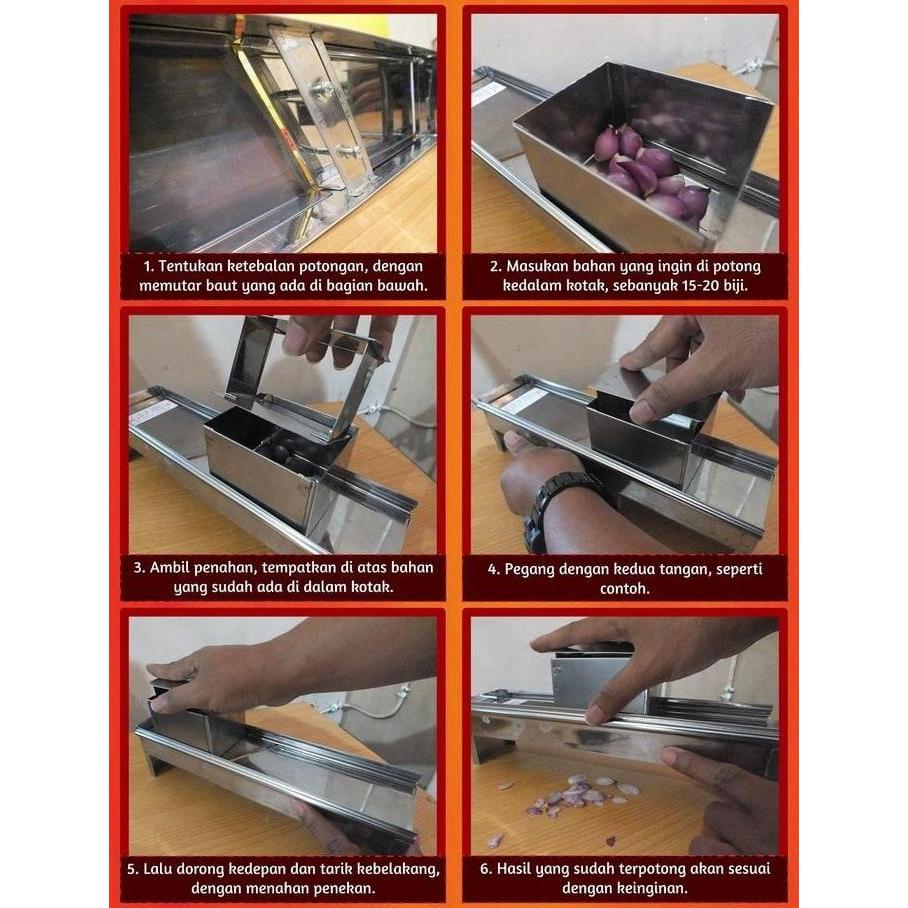 1. Tentukan ketebalan potongan, dengan memutar baut yang ada di bagian bawah.

2. Masukan bahan yang ingin di potong kedalam kotak, sebanyak 15-20 biji.

3. Ambil penahan, tempatkan di atas bahan yang sudah ada di dalam kotak.

4. Pegang dengan kedua tangan, seperti contoh.

5. Lalu dorong kedepan dan tarik kebelakang, dengan menahan penekan.

6. Hasil yang sudah terpotong akan sesuai dengan keinginan.