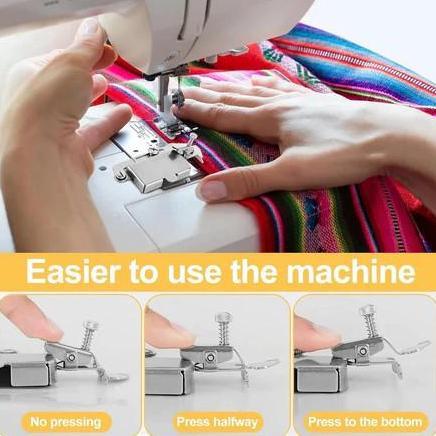 Easier to use the machine

No pressing

Press halfway

Press to the bottom