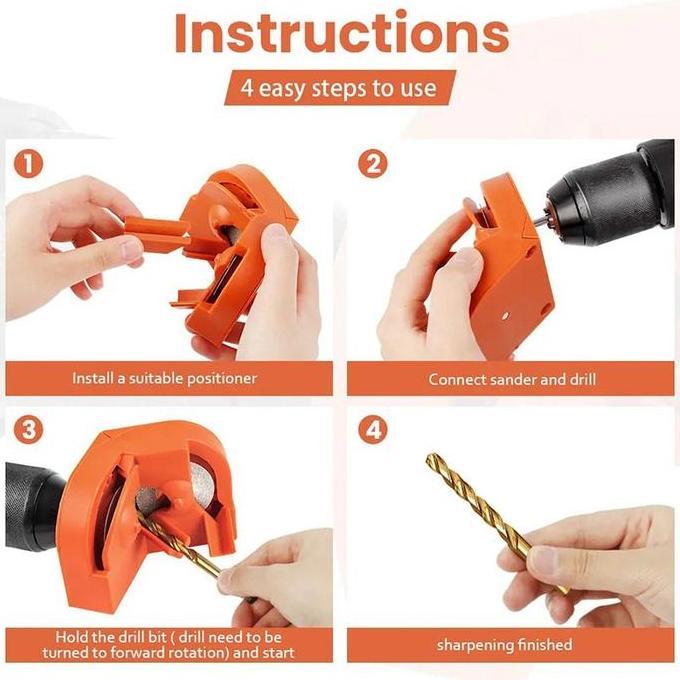 Instructions

4 easy steps to use

1

Install a suitable positioner

2

Connect sander and drill

3

Hold the drill bit ( drill need to be turned to forward rotation) and start

4

sharpening finished