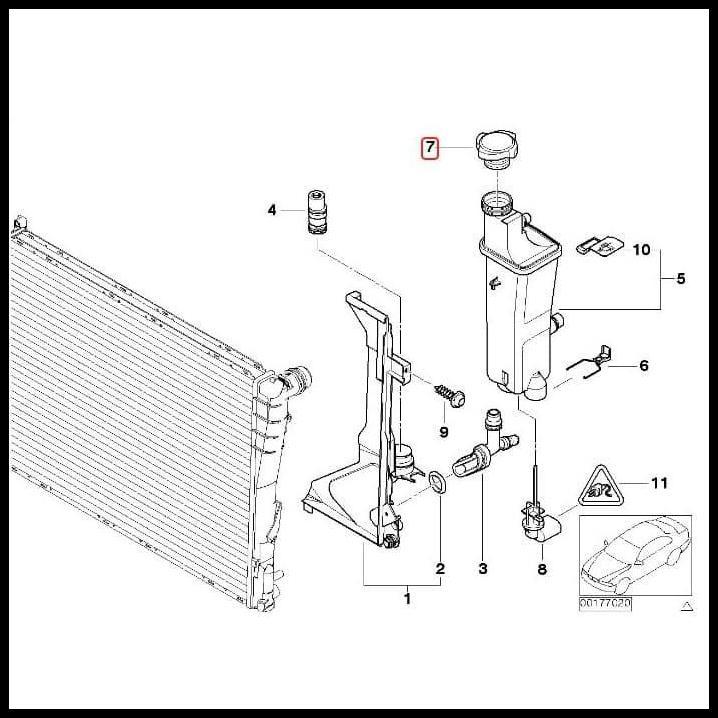 7
4
10
5
6
9
11
2
3
8
1
00177020