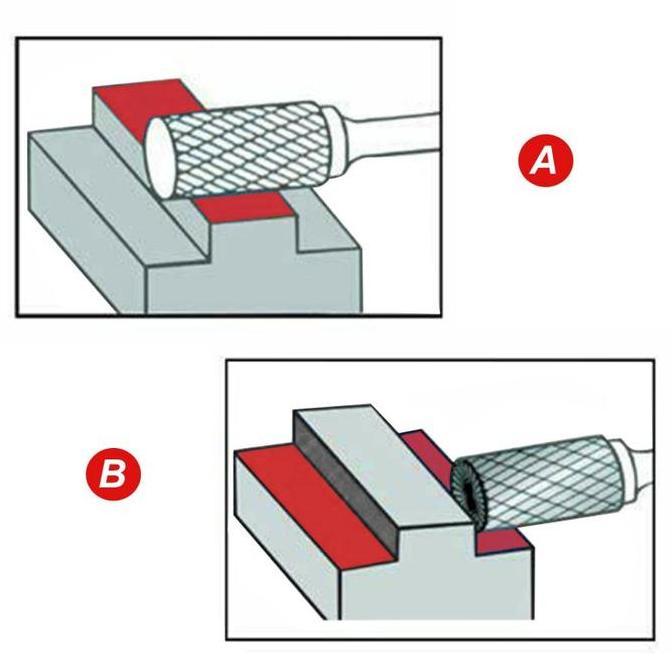 A

B