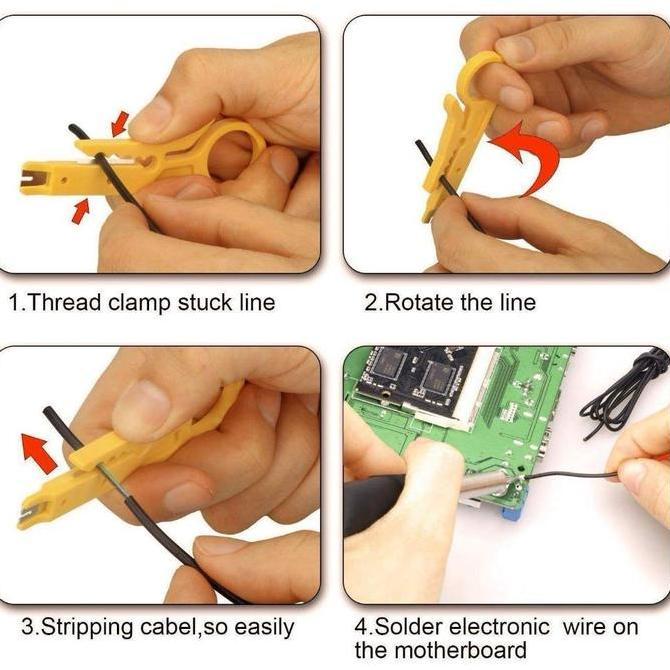 1.Thread clamp stuck line

2.Rotate the line

3.Stripping cabel,so easily

4.Solder electronic wire on the motherboard