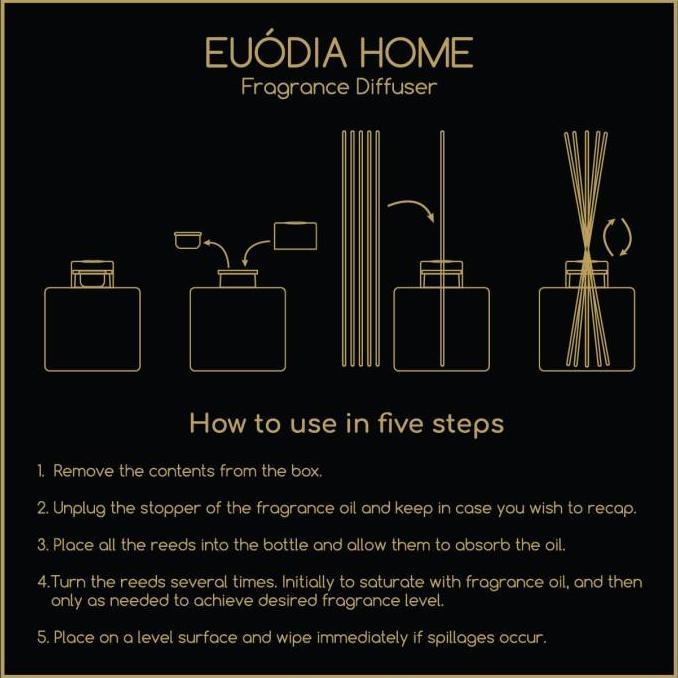 EUÓDIA HOME
Fragrance Diffuser

How to use in five steps

1. Remove the contents from the box.

2. Unplug the stopper of the fragrance oil and keep in case you wish to recap.

3. Place all the reeds into the bottle and allow them to absorb the oil.

4.Turn the reeds several times. Initially to saturate with fragrance oil, and then only as needed to achieve desired fragrance level.

5. Place on a level surface and wipe immediately if spillages occur.